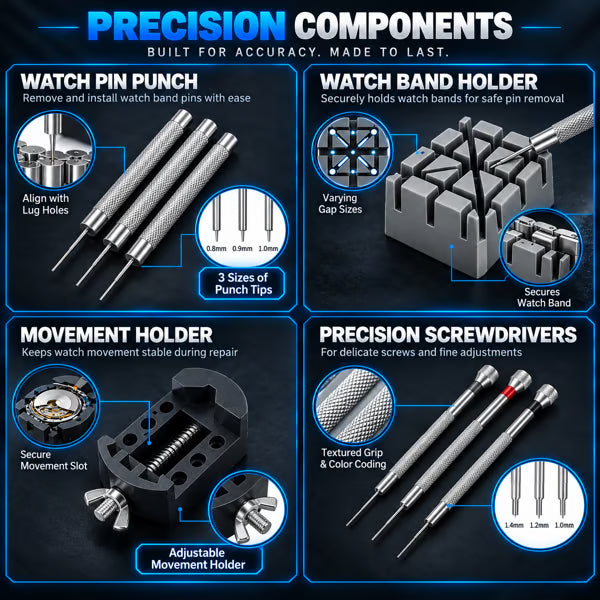 PRECISION COMPONENTS
BUILT FOR ACCURACY. MADE TO LAST.

WATCH PIN PUNCH
Remove and install watch band pins with ease

Align with Lug Holes

0.8mm 0.9mm 1.0mm

3 Sizes of Punch Tips

WATCH BAND HOLDER
Securely holds watch bands for safe pin removal

Varying Gap Sizes

Secures Watch Band

MOVEMENT HOLDER
Keeps watch movement stable during repair

Secure Movement Slot

Adjustable Movement Holder

PRECISION SCREWDRIVERS
For delicate screws and fine adjustments

Textured Grip & Color Coding

1.4mm 1.2mm 1.0mm